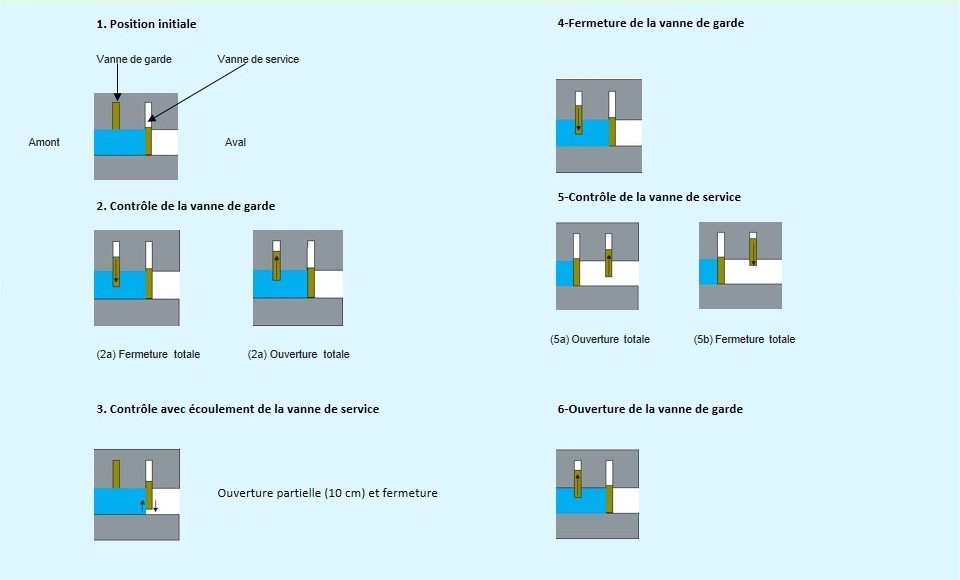 1. Position initiale

Vanne de garde

Vanne de service

Amont

Aval

2. Contrôle de la vanne de garde

(2a) Fermeture totale

(2a) Ouverture totale

3. Contrôle avec écoulement de la vanne de service

Ouverture partielle (10 cm) et fermeture

4-Fermeture de la vanne de garde

5-Contrôle de la vanne de service

(5a) Ouverture totale

(5b) Fermeture totale

6-Ouverture de la vanne de garde